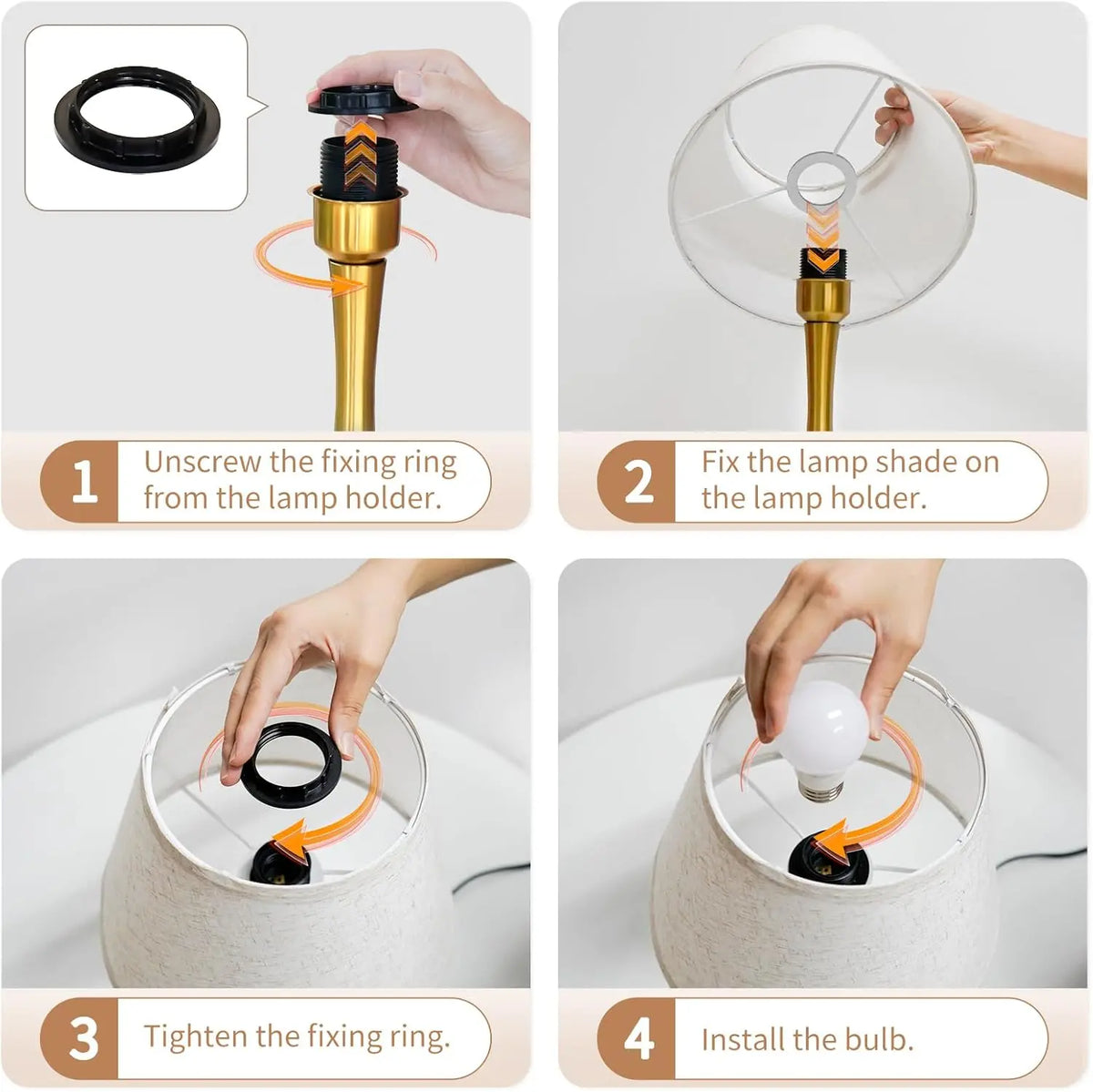 1 Unscrew the fixing ring from the lamp holder.

2 Fix the lamp shade on the lamp holder.

3 Tighten the fixing ring.

4 Install the bulb.