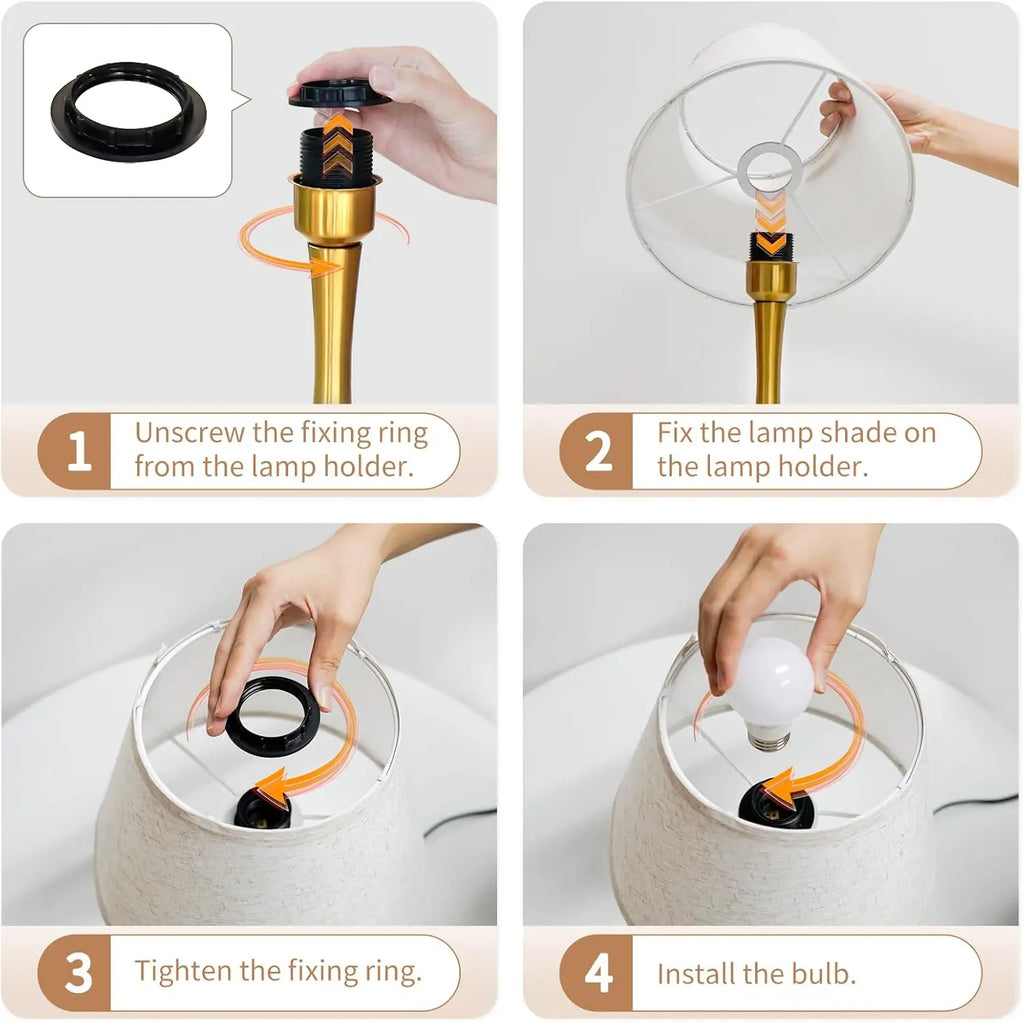 1 Unscrew the fixing ring from the lamp holder.

2 Fix the lamp shade on the lamp holder.

3 Tighten the fixing ring.

4 Install the bulb.