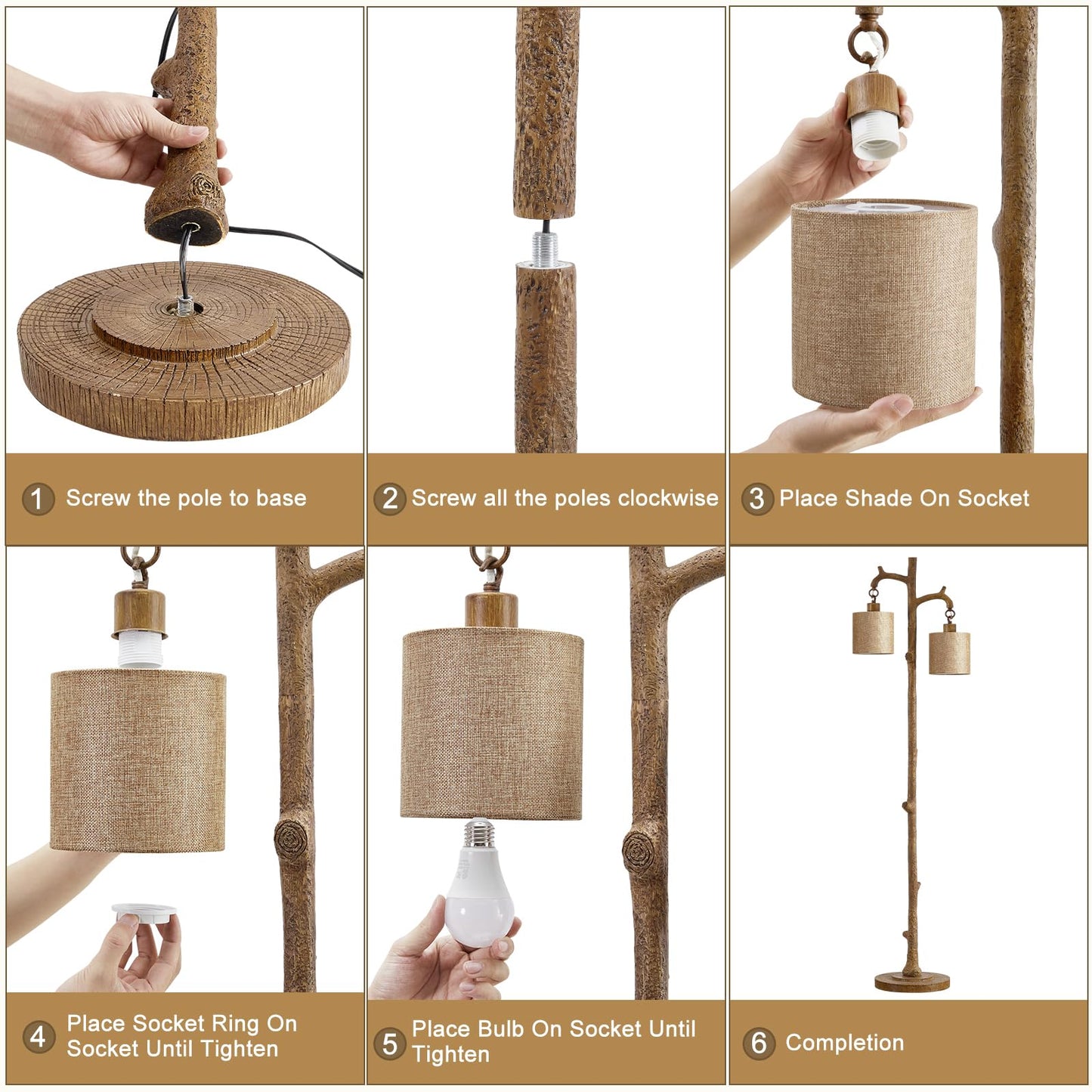 1 Screw the pole to base

2 Screw all the poles clockwise

3 Place Shade On Socket

4 Place Socket Ring On Socket Until Tighten

5 Place Bulb On Socket Until Tighten

6 Completion